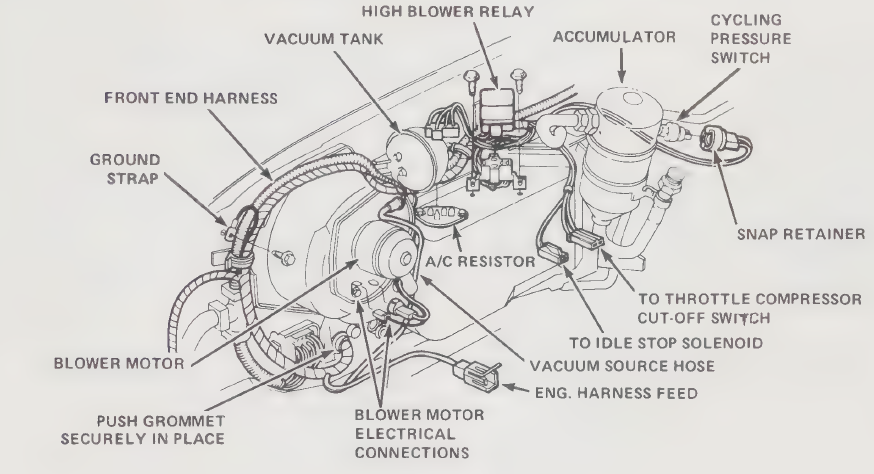 HIGH BLOWER RELAY

VACUUM TANK

ACCUMULATOR

CYCLING PRESSURE SWITCH

FRONT END HARNESS

GROUND STRAP

SNAP RETAINER

A/C RESISTOR

TO THROTTLE COMPRESSOR CUT-OFF SWITCH

TO IDLE STOP SOLENOID

BLOWER MOTOR

VACUUM SOURCE HOSE

ENG. HARNESS FEED

PUSH GROMMET SECURELY IN PLACE

BLOWER MOTOR ELECTRICAL CONNECTIONS