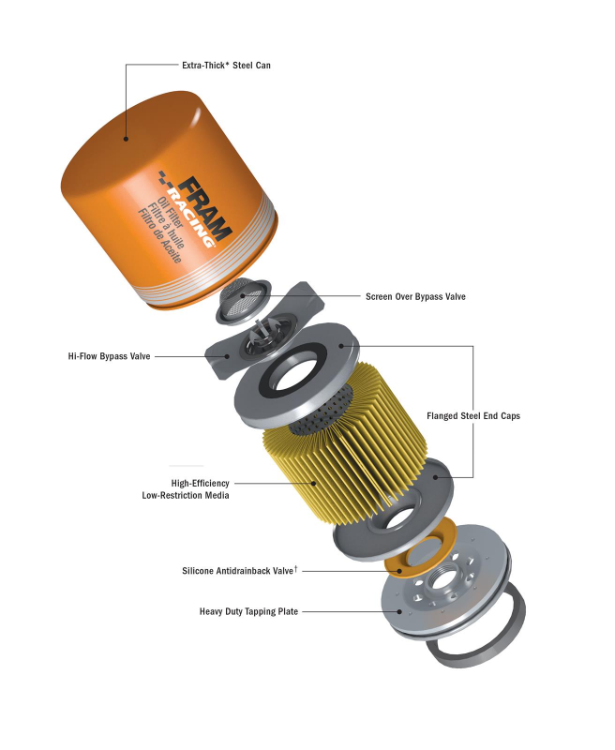 Extra-Thick* Steel Can

FRAM
RACING
Oil Filter
Filtre à huile
Filtro de Aceite

Screen Over Bypass Valve

Hi-Flow Bypass Valve

Flanged Steel End Caps

High-Efficiency
Low-Restriction Media

Silicone Antidrainback Valve†

Heavy Duty Tapping Plate