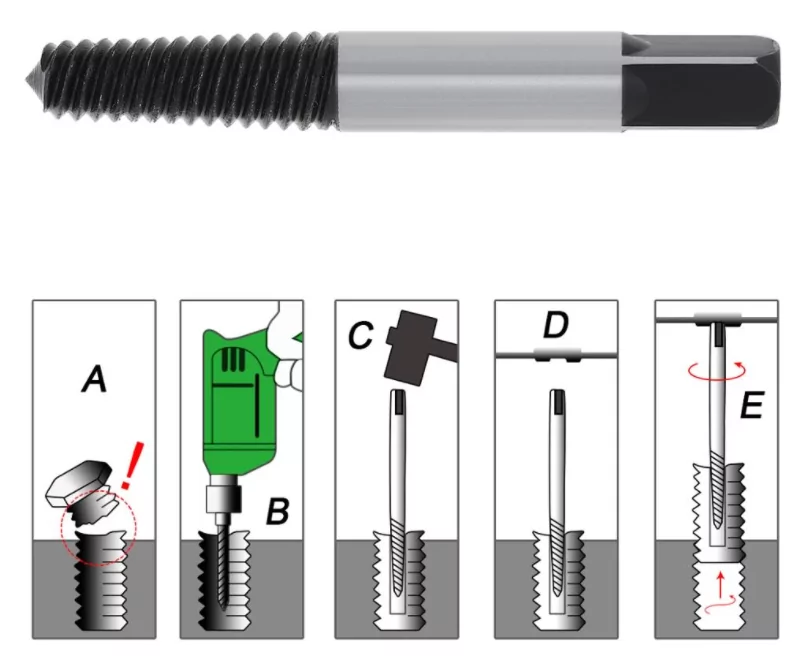 A
!
B
C
D
E