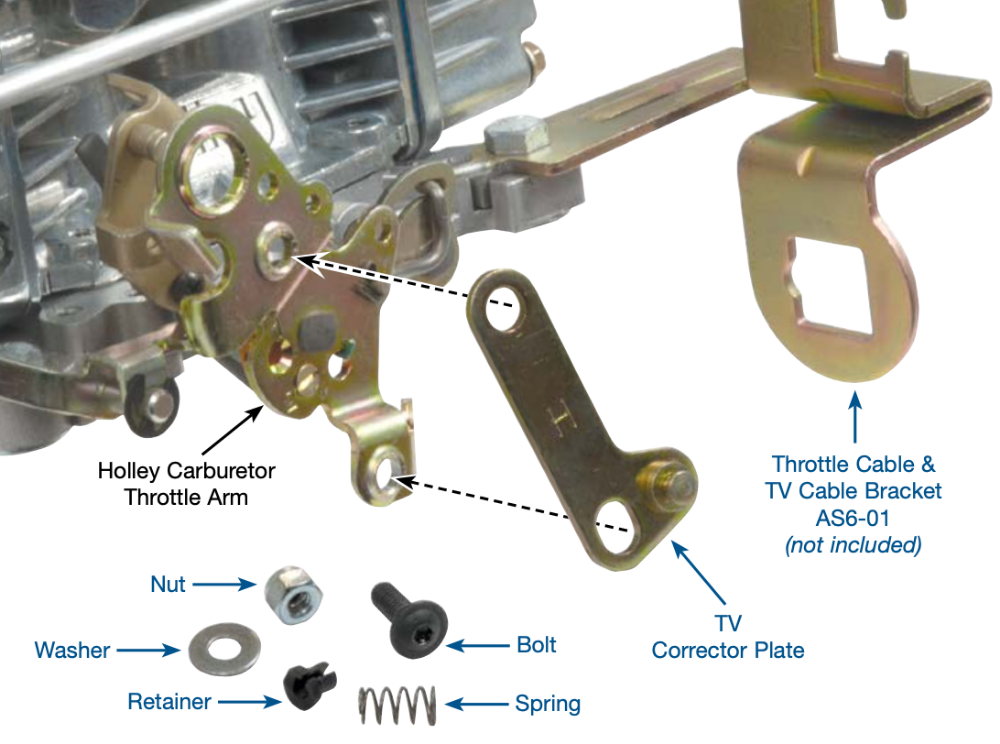 Holley Carburetor Throttle Arm

Throttle Cable & TV Cable Bracket AS6-01 (not included)

TV Corrector Plate

Nut

Washer

Retainer

Bolt

Spring