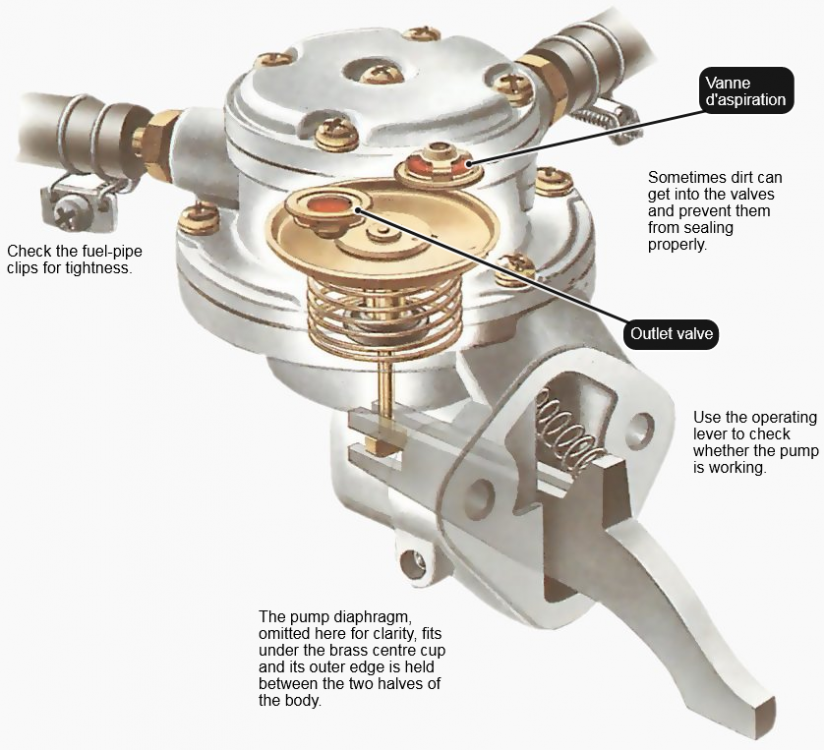 Vanne d'aspiration

Sometimes dirt can get into the valves and prevent them from sealing properly.

Check the fuel-pipe clips for tightness.

Outlet valve

Use the operating lever to check whether the pump is working.

The pump diaphragm, omitted here for clarity, fits under the brass centre cup and its outer edge is held between the two halves of the body.