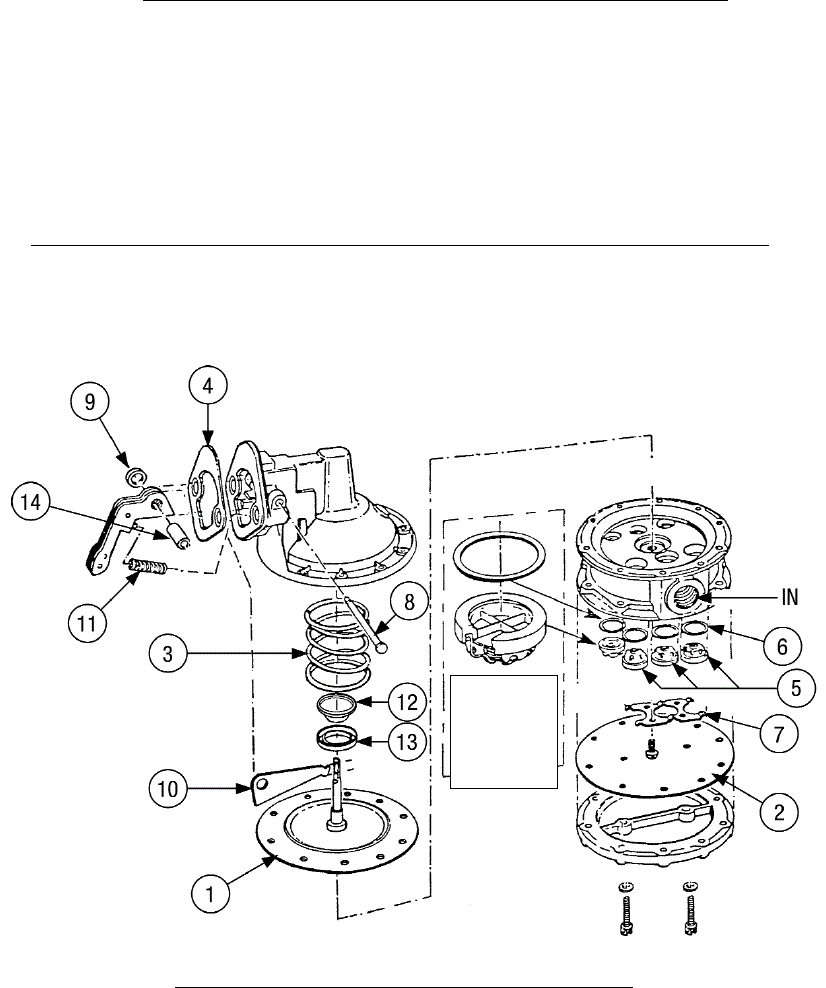 9
4
14
11
8
3
12
13
10
1
IN
6
5
7
2