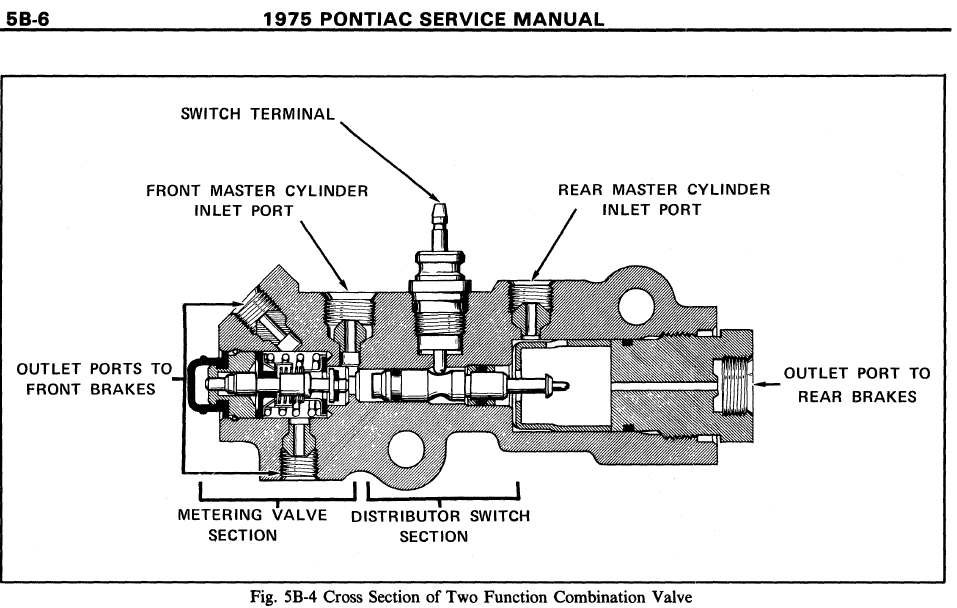 5B-6 1975 PONTIAC SERVICE MANUAL

SWITCH TERMINAL

FRONT MASTER CYLINDER INLET PORT

REAR MASTER CYLINDER INLET PORT

OUTLET PORTS TO FRONT BRAKES

OUTLET PORT TO REAR BRAKES

METERING VALVE SECTION

DISTRIBUTOR SWITCH SECTION

Fig. 5B-4 Cross Section of Two Function Combination Valve