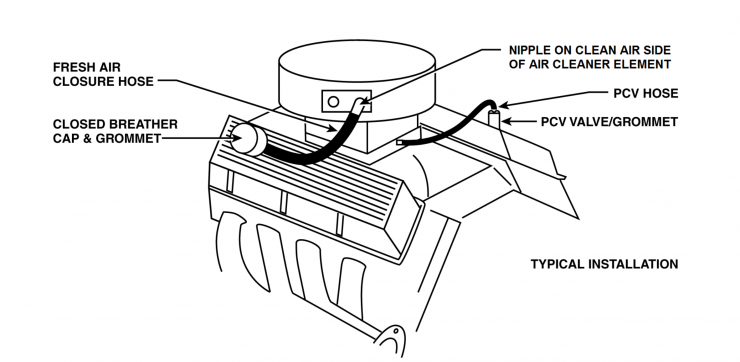 FRESH AIR CLOSURE HOSE

CLOSED BREATHER CAP & GROMMET

NIPPLE ON CLEAN AIR SIDE OF AIR CLEANER ELEMENT

PCV HOSE

PCV VALVE/GROMMET

TYPICAL INSTALLATION