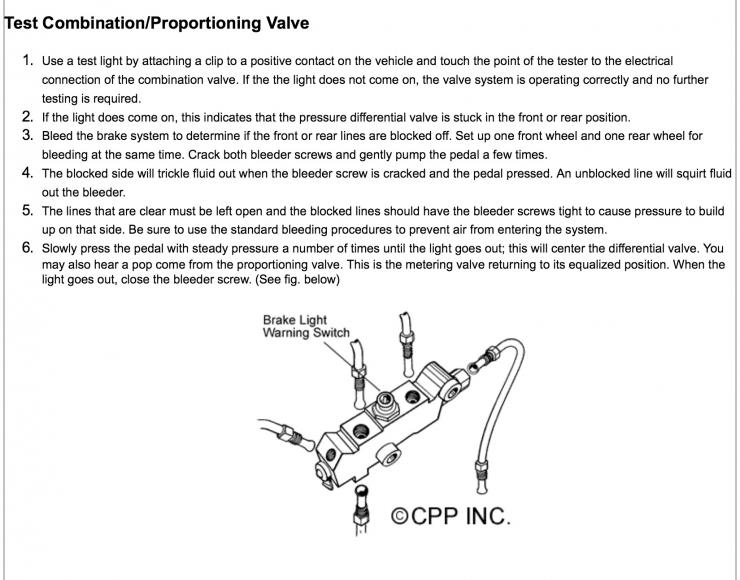 Test Combination/Proportioning Valve

1. Use a test light by attaching a clip to a positive contact on the vehicle and touch the point of the tester to the electrical connection of the combination valve. If the the light does not come on, the valve system is operating correctly and no further testing is required.
2. If the light does come on, this indicates that the pressure differential valve is stuck in the front or rear position.
3. Bleed the brake system to determine if the front or rear lines are blocked off. Set up one front wheel and one rear wheel for bleeding at the same time. Crack both bleeder screws and gently pump the pedal a few times.
4. The blocked side will trickle fluid out when the bleeder screw is cracked and the pedal pressed. An unblocked line will squirt fluid out the bleeder.
5. The lines that are clear must be left open and the blocked lines should have the bleeder screws tight to cause pressure to build up on that side. Be sure to use the standard bleeding procedures to prevent air from entering the system.
6. Slowly press the pedal with steady pressure a number of times until the light goes out; this will center the differential valve. You may also hear a pop come from the proportioning valve. This is the metering valve returning to its equalized position. When the light goes out, close the bleeder screw. (See fig. below)

Brake Light
Warning Switch

©CPP INC.